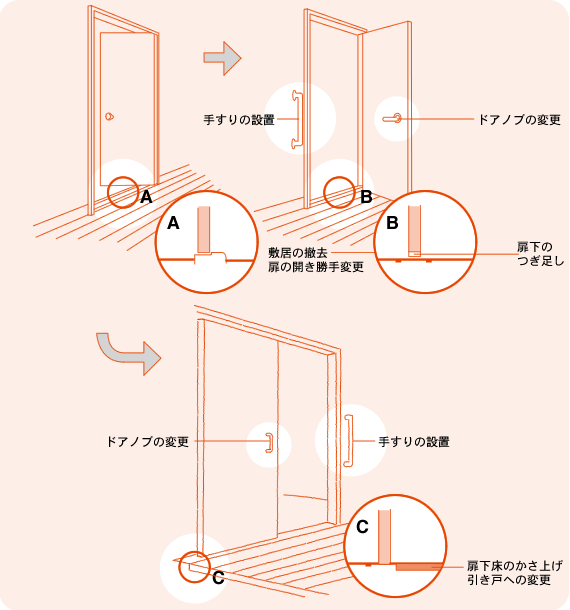 A

A

手すりの設置

ドアノブの変更

B

B

敷居の撤去
扉の開き勝手変更

扉下の
つぎ足し

ドアノブの変更

手すりの設置

C

C

扉下床のかさ上げ
引き戸への変更